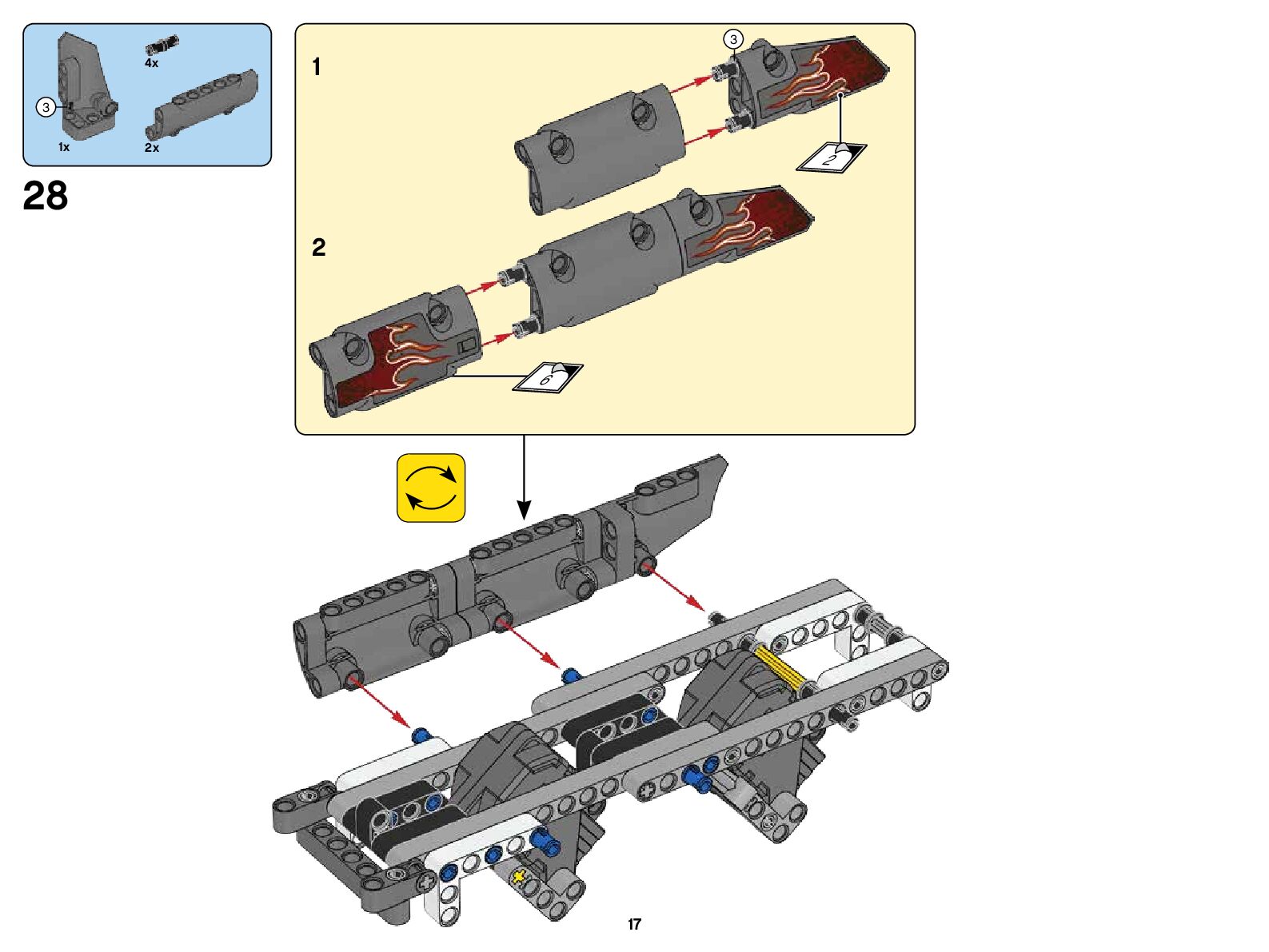 4x

3

1x

2x

28

1

3

2

2

6

17